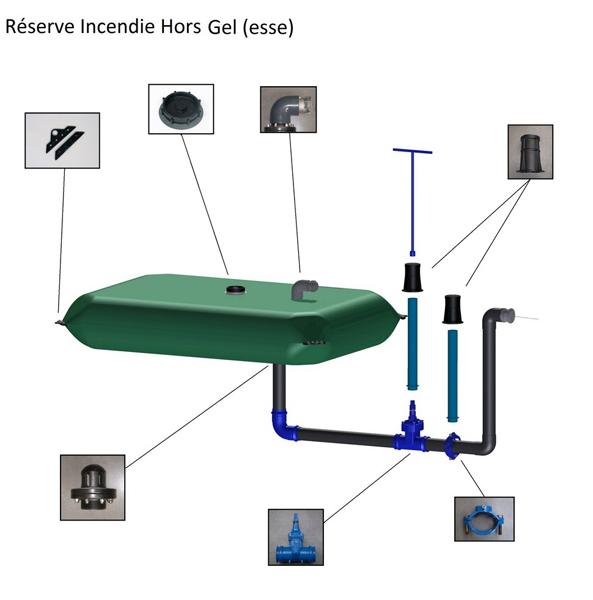 Réserve Incendie Hors Gel (esse)